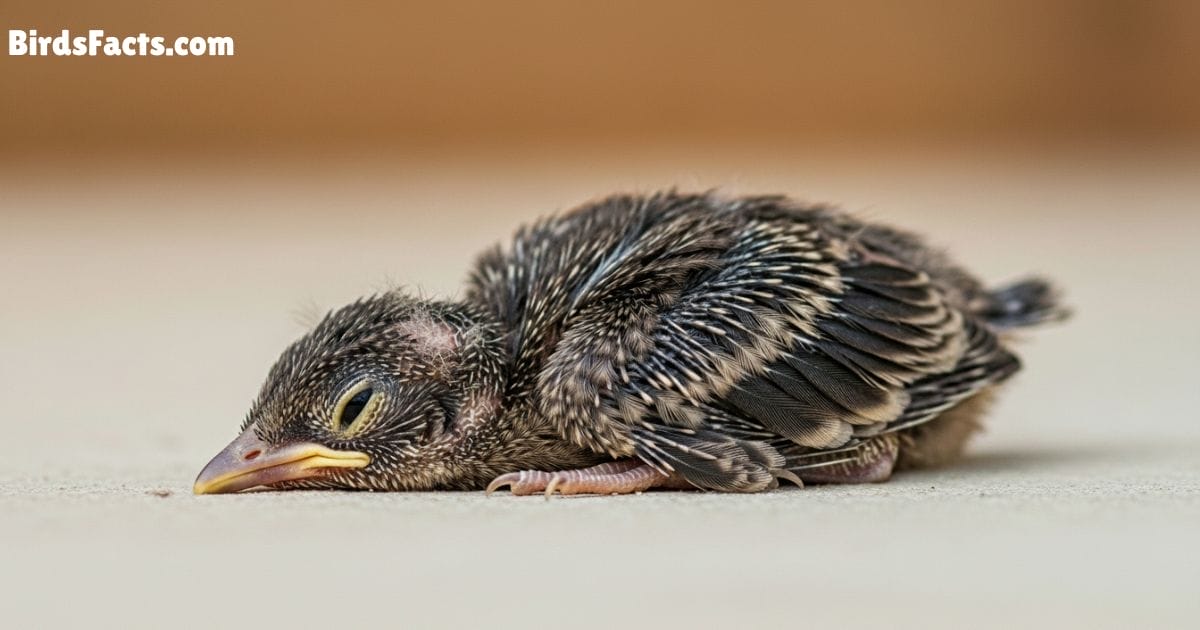 BirdsFacts.com